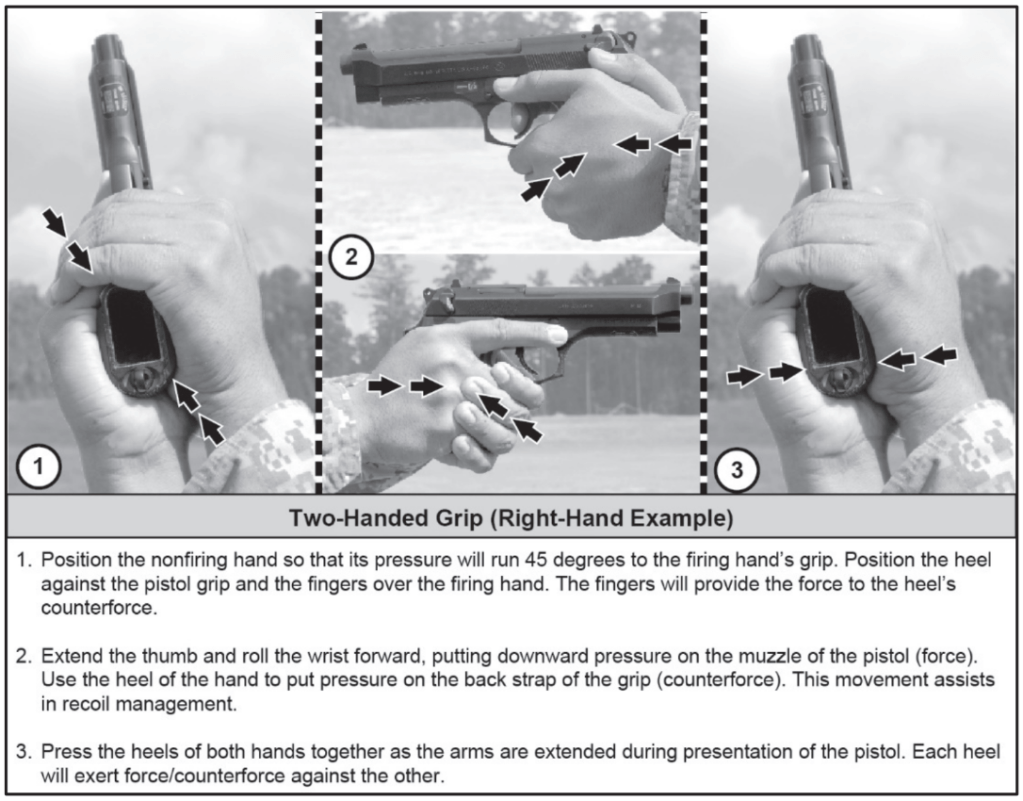 1

2

3

Two-Handed Grip (Right-Hand Example)

1. Position the nonfiring hand so that its pressure will run 45 degrees to the firing hand's grip. Position the heel against the pistol grip and the fingers over the firing hand. The fingers will provide the force to the heel's counterforce.

2. Extend the thumb and roll the wrist forward, putting downward pressure on the muzzle of the pistol (force). Use the heel of the hand to put pressure on the back strap of the grip (counterforce). This movement assists in recoil management.

3. Press the heels of both hands together as the arms are extended during presentation of the pistol. Each heel will exert force/counterforce against the other.